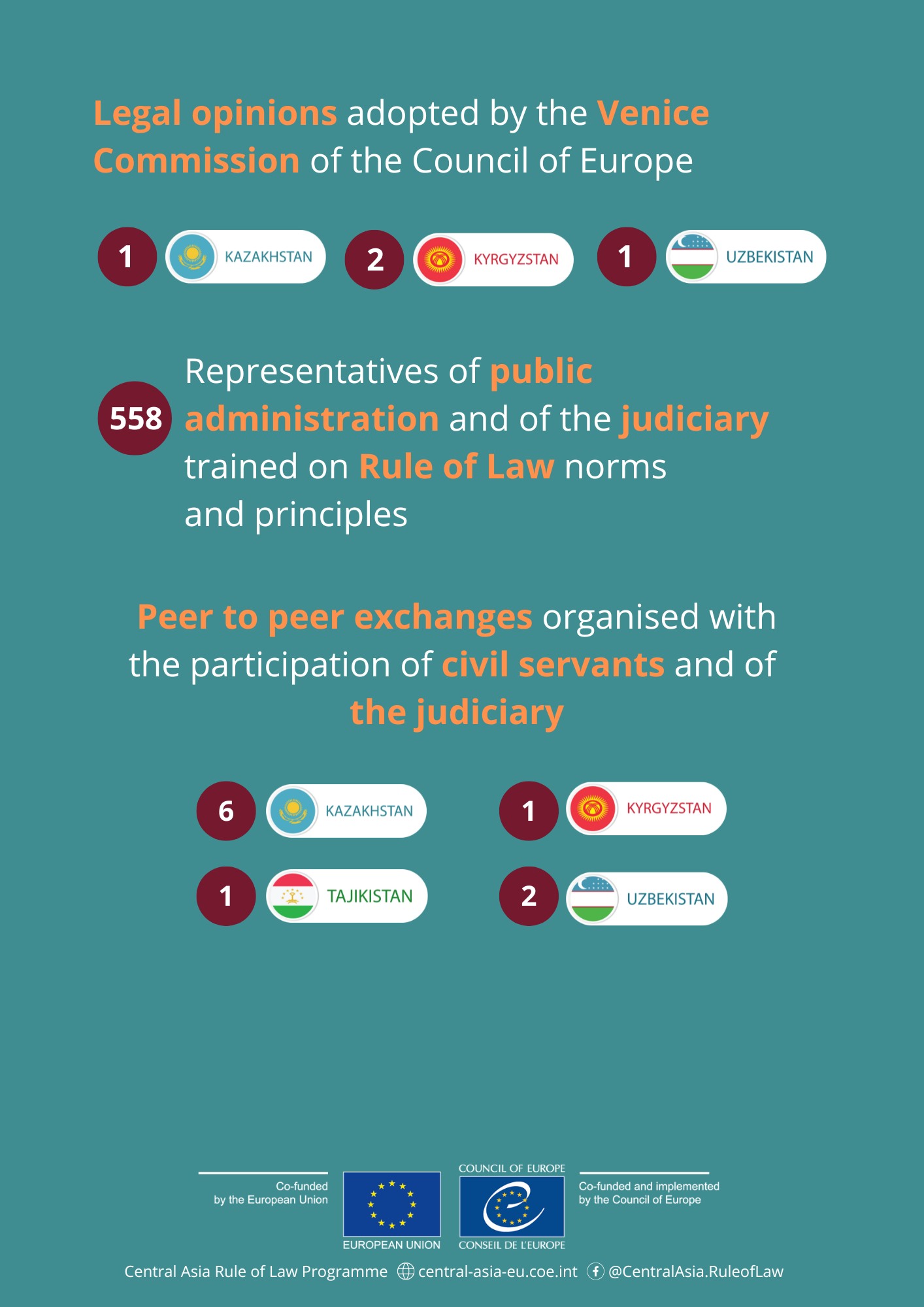 Legal opinions adopted by the Venice Commission of the Council of Europe

1 KAZAKHSTAN 2 KYRGYZSTAN 1 UZBEKISTAN

558 Representatives of public administration and of the judiciary trained on Rule of Law norms and principles

Peer to peer exchanges organised with the participation of civil servants and of the judiciary

6 KAZAKHSTAN 1 KYRGYZSTAN

1 TAJIKISTAN 2 UZBEKISTAN

Co-funded by the European Union

EUROPEAN UNION

COUNCIL OF EUROPE

CONSEIL DE L'EUROPE

Co-funded and implemented by the Council of Europe

Central Asia Rule of Law Programme central-asia-eu.coe.int @CentralAsia.RuleofLaw