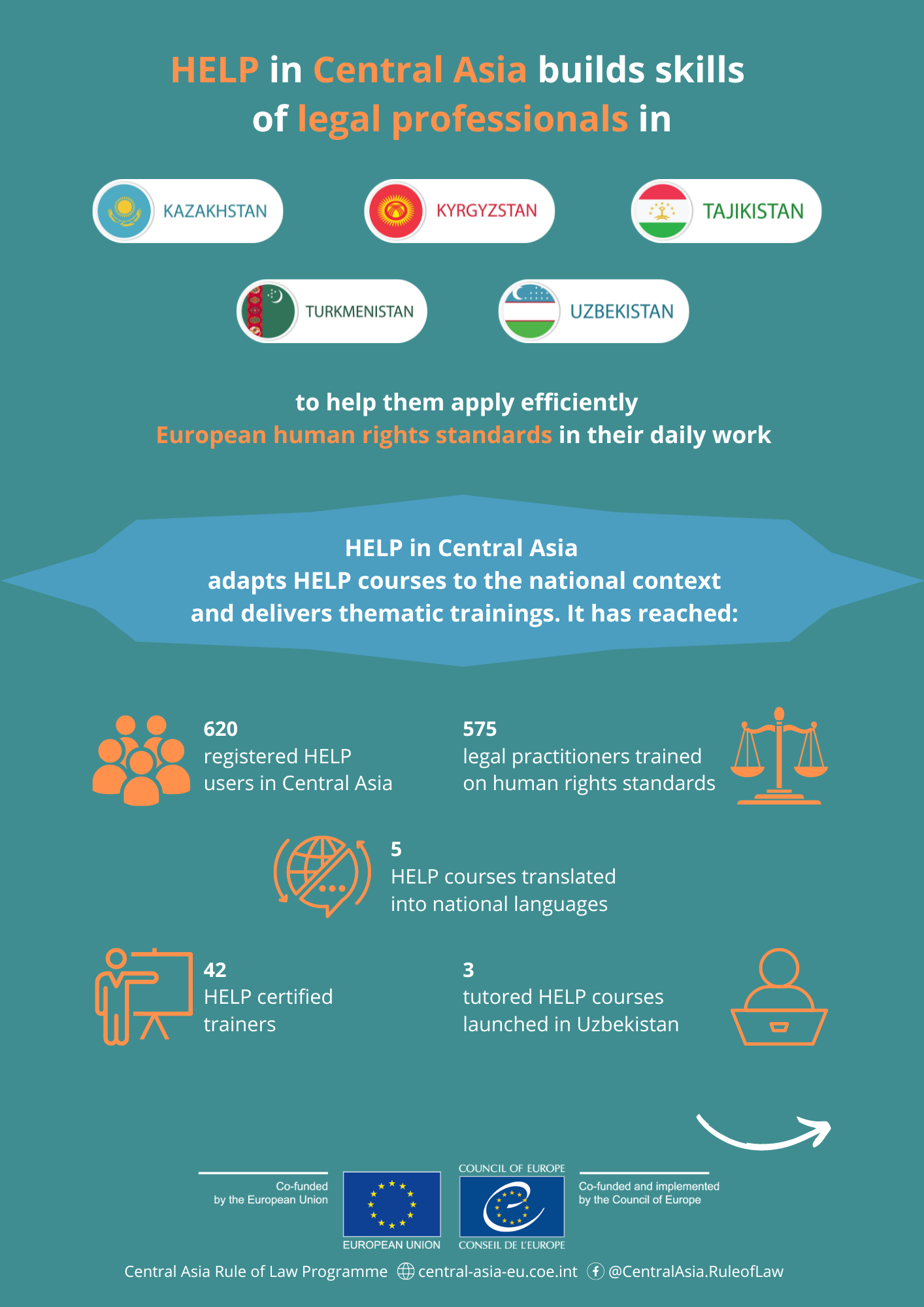 HELP in Central Asia builds skills of legal professionals in

KAZAKHSTAN

KYRGYZSTAN

TAJIKISTAN

TURKMENISTAN

UZBEKISTAN

to help them apply efficiently European human rights standards in their daily work

HELP in Central Asia adapts HELP courses to the national context and delivers thematic trainings. It has reached:

620
registered HELP users in Central Asia

575
legal practitioners trained on human rights standards

5
HELP courses translated into national languages

42
HELP certified trainers

3
tutored HELP courses launched in Uzbekistan

Co-funded by the European Union

EUROPEAN UNION

COUNCIL OF EUROPE

CONSEIL DE L'EUROPE

Co-funded and implemented by the Council of Europe

Central Asia Rule of Law Programme central-asia-eu.coe.int @CentralAsia.RuleofLaw