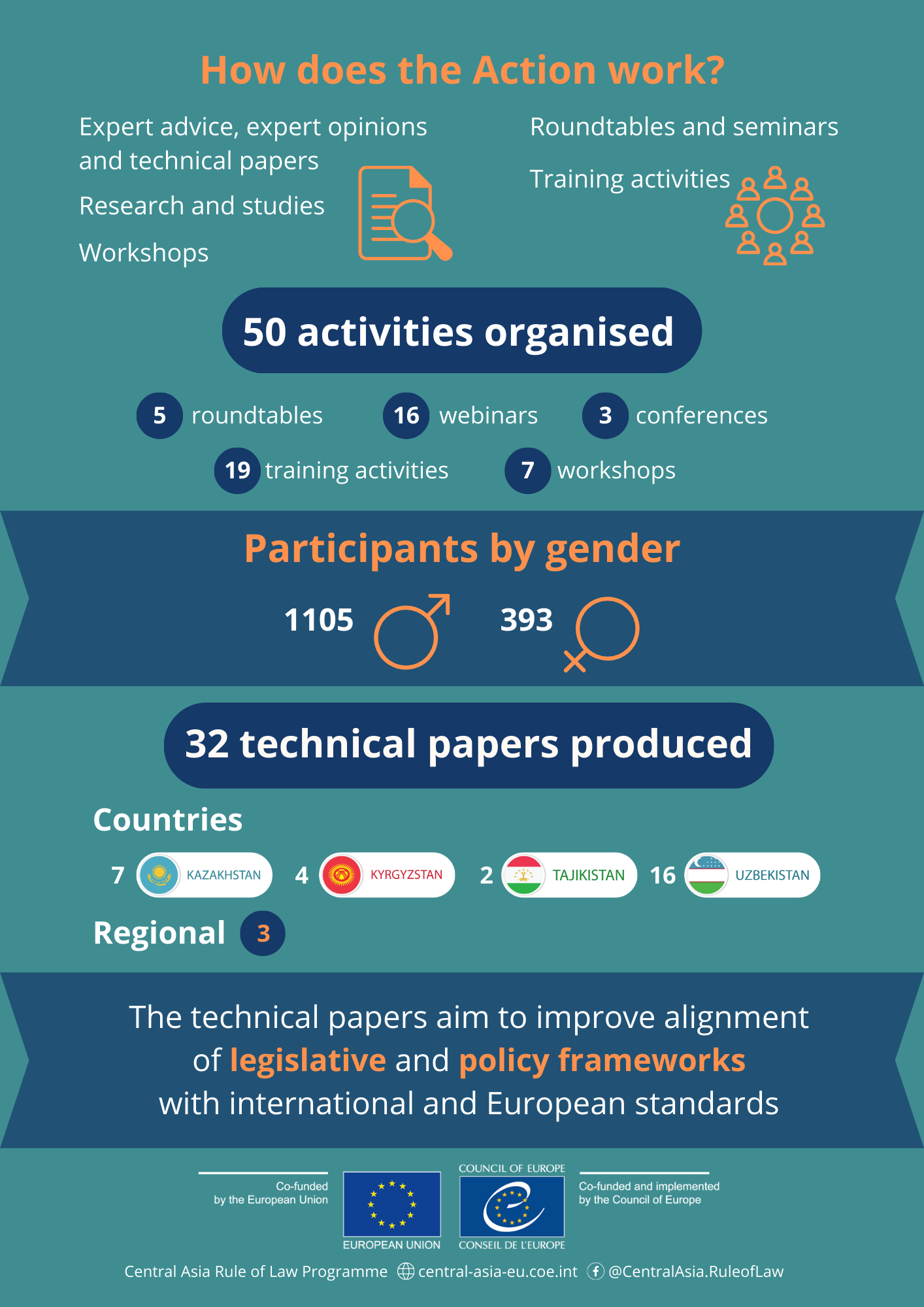 How does the Action work?

Expert advice, expert opinions and technical papers

Research and studies

Workshops

Roundtables and seminars

Training activities

50 activities organised

5 roundtables

16 webinars

3 conferences

19 training activities

7 workshops

Participants by gender

1105

393

32 technical papers produced

Countries

7 KAZAKHSTAN 4 KYRGYZSTAN 2 TAJIKISTAN 16 UZBEKISTAN

Regional 3

The technical papers aim to improve alignment of legislative and policy frameworks with international and European standards

Co-funded by the European Union

EUROPEAN UNION

COUNCIL OF EUROPE

CONSEIL DE L'EUROPE

Co-funded and implemented by the Council of Europe

Central Asia Rule of Law Programme central-asia-eu.coe.int @CentralAsia.RuleofLaw