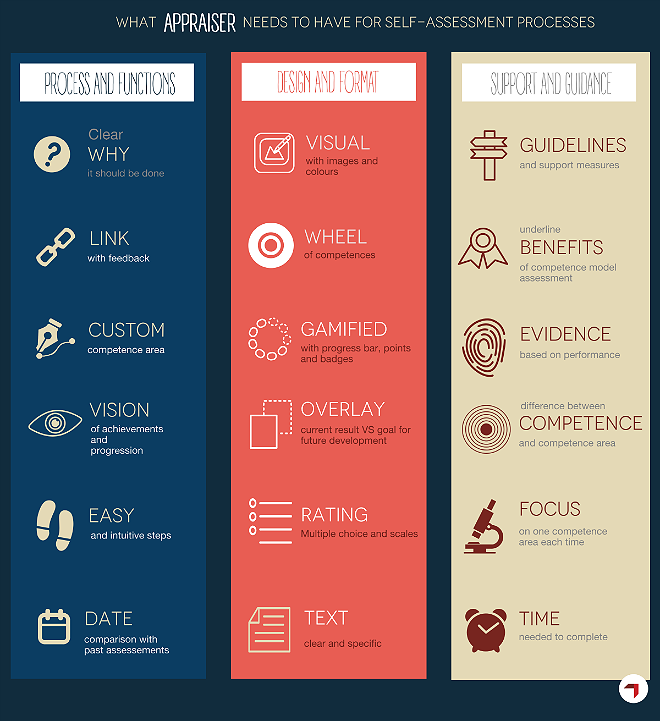 WHAT APPRAISER NEEDS TO HAVE FOR SELF-ASSESSMENT PROCESSES

PROCESS AND FUNCTIONS

Clear WHY it should be done

LINK with feedback

CUSTOM competence area

VISION of achievements and progression

EASY and intuitive steps

DATE comparison with past assessements

DESIGN AND FORMAT

VISUAL with images and colours

WHEEL of competences

GAMIFIED with progress bar, points and badges

OVERLAY current result VS goal for future development

RATING Multiple choice and scales

TEXT clear and specific

SUPPORT AND GUIDANCE

GUIDELINES and support measures

underline BENEFITS of competence model assessment

EVIDENCE based on performance

difference between COMPETENCE and competence area

FOCUS on one competence area each time

TIME needed to complete